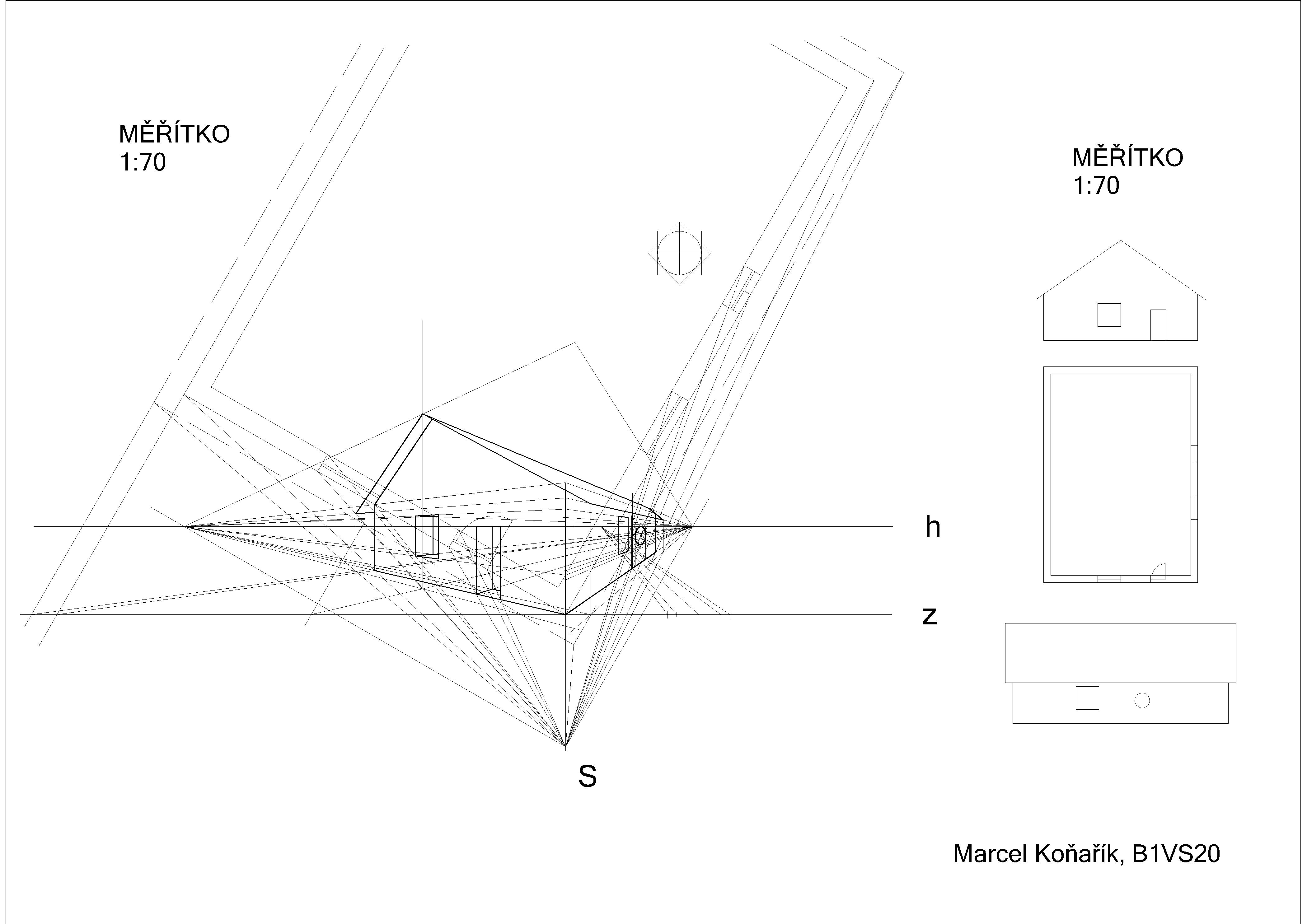 MĚŘÍTKO
1:70

MĚŘÍTKO
1:70

h

z

S

Marcel Koňařík, B1VS20